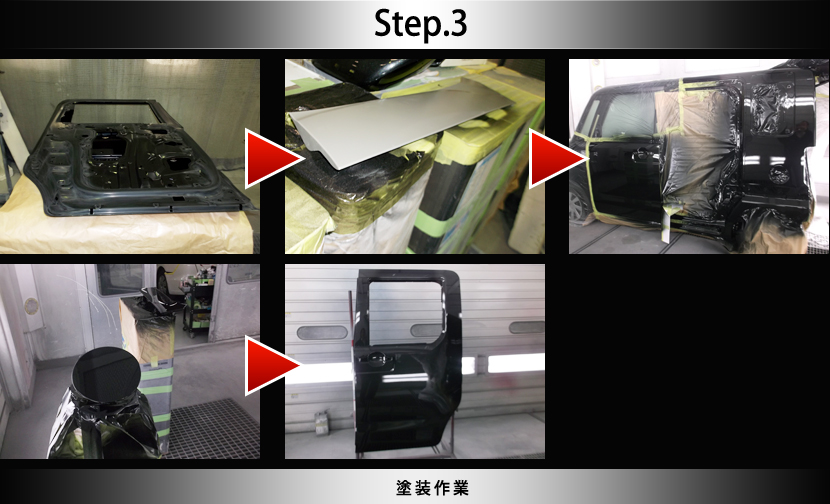 Step.3

塗装作業