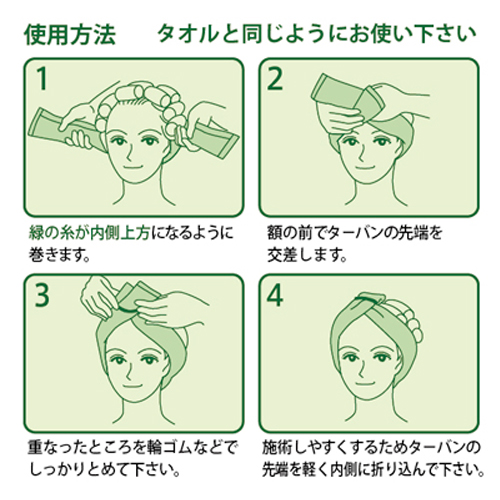 使用方法　タオルと同じようにお使い下さい

1

緑の糸が内側上方になるように巻きます。

2

額の前でターバンの先端を交差します。

3

重なったところを輪ゴムなどでしっかりとめて下さい。

4

施術しやすくするためターバンの先端を軽く内側に折り込んで下さい。