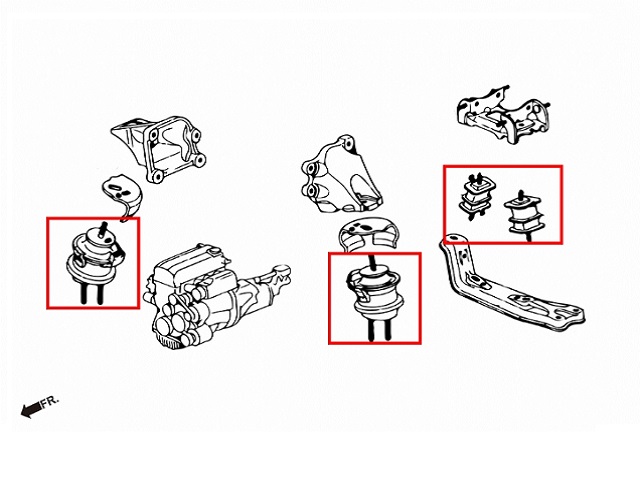 FR.