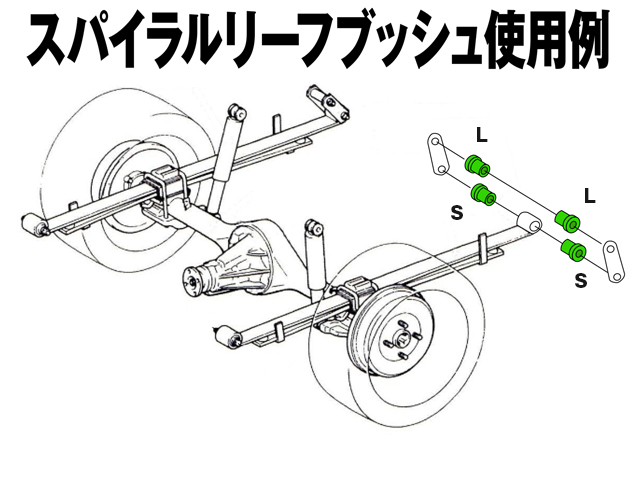 スパイラルリーフブッシュ使用例

L

L

S

S