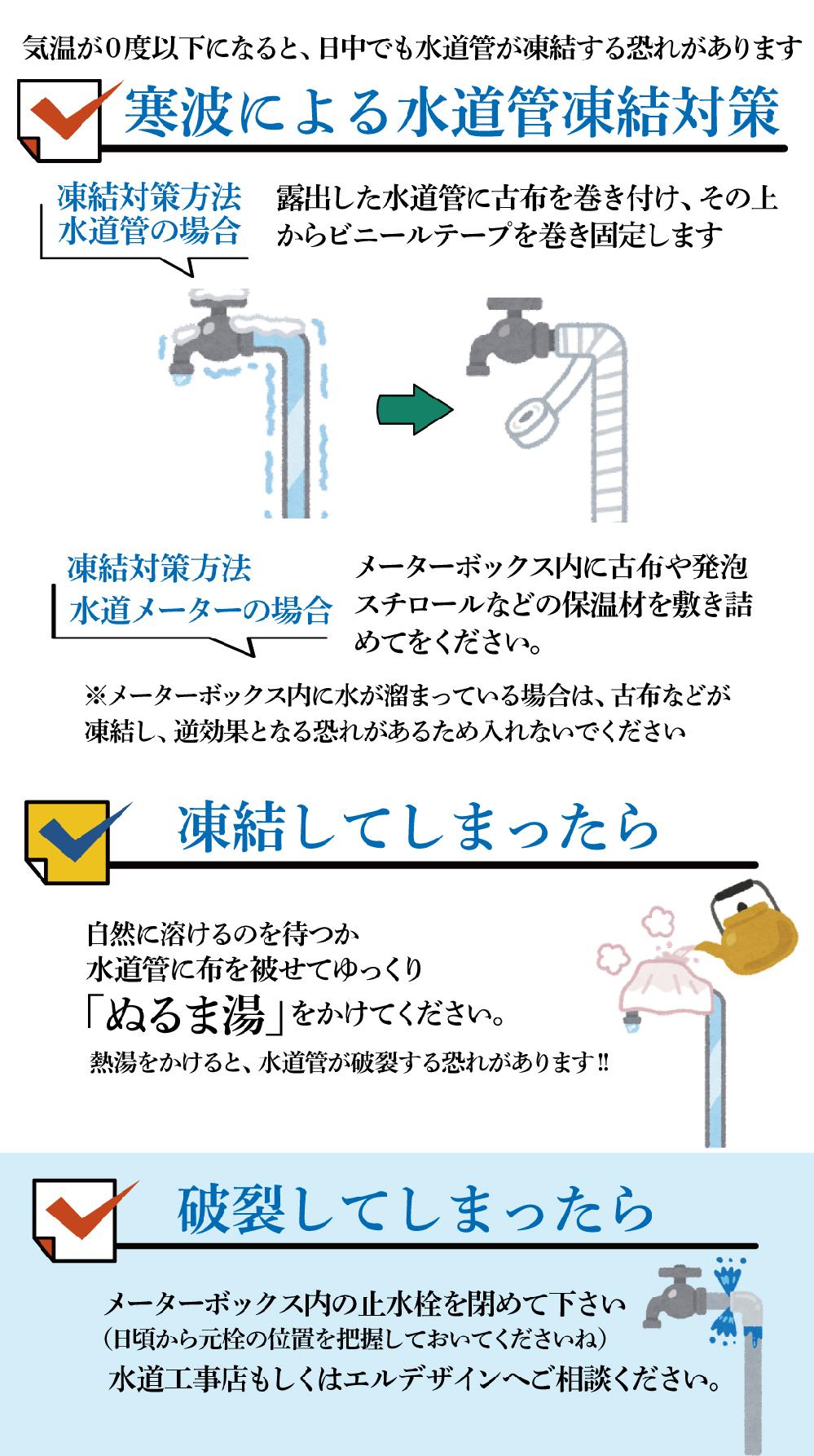 気温が0度以下になると、日中でも水道管が凍結する恐れがあります

寒波による水道管凍結対策

凍結対策方法
水道管の場合

露出した水道管に古布を巻き付け、その上からビニールテープを巻き固定します

凍結対策方法
水道メーターの場合

メーターボックス内に古布や発泡スチロールなどの保温材を敷き詰めてをください。

※メーターボックス内に水が溜まっている場合は、古布などが凍結し、逆効果となる恐れがあるため入れないでください

凍結してしまったら

自然に溶けるのを待つか
水道管に布を被せてゆっくり
「ぬるま湯」をかけてください。

熱湯をかけると、水道管が破裂する恐れがあります!!

破裂してしまったら

メーターボックス内の止水栓を閉めて下さい
（日頃から元栓の位置を把握しておいてくださいね）
水道工事店もしくはエルデザインへご相談ください。